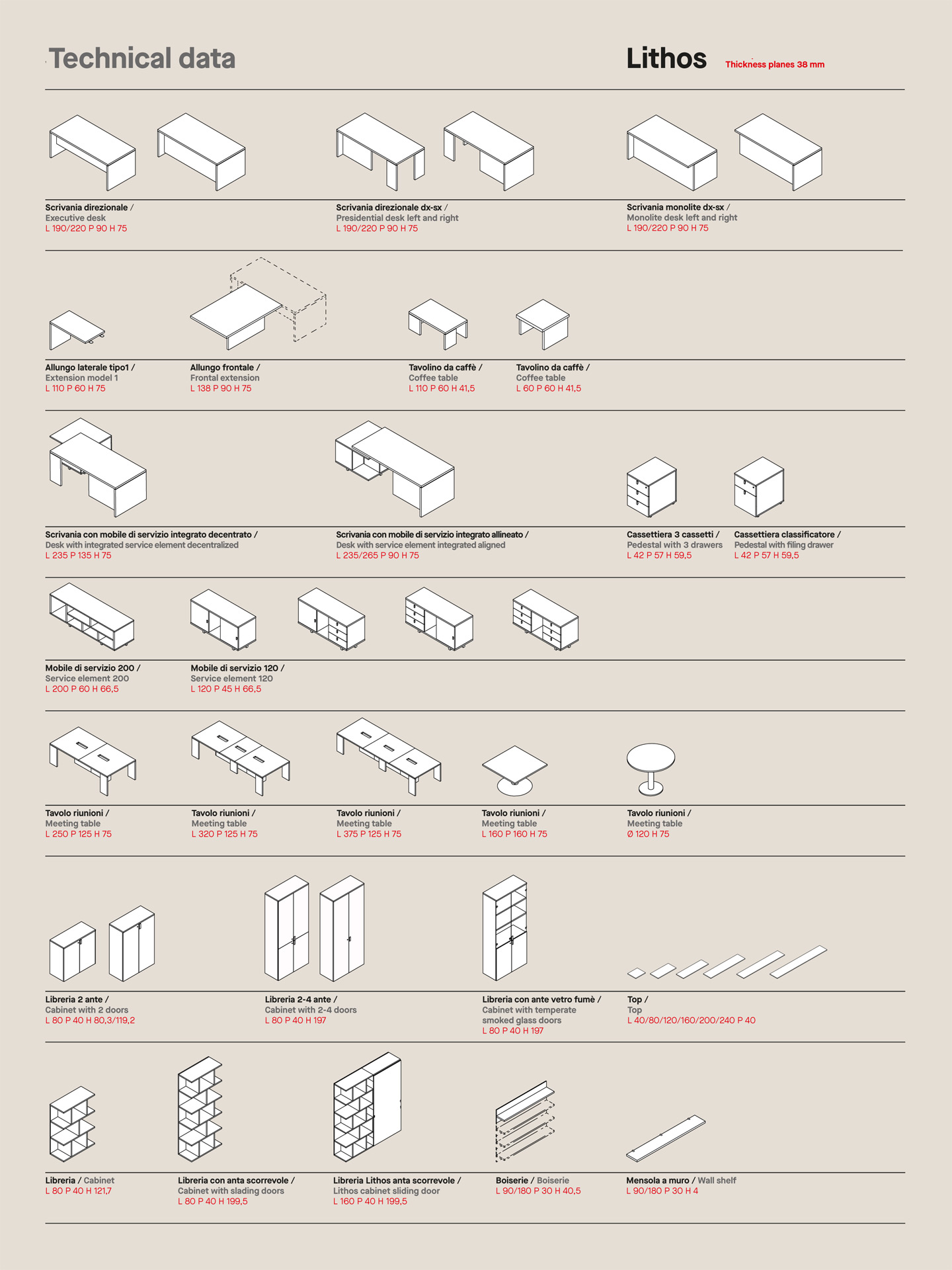 Technical data

Lithos Thickness planes 38 mm

Scrivania direzionale /
Executive desk
L 190/220 P 90 H 75

Scrivania direzionale dx-sx /
Presidential desk left and right
L 190/220 P 90 H 75

Scrivania monolite dx-sx /
Monolite desk left and right
L 190/220 P 90 H 75

Allungo laterale tipo1 /
Extension model 1
L 110 P 60 H 75

Allungo frontale /
Frontal extension
L 138 P 90 H 75

Tavolino da caffè /
Coffee table
L 110 P 60 H 41,5

Tavolino da caffè /
Coffee table
L 60 P 60 H 41,5

Scrivania con mobile di servizio integrato decentrato /
Desk with integrated service element decentralized
L 235 P 135 H 75

Scrivania con mobile di servizio integrato allineato /
Desk with service element integrated aligned
L 235/265 P 90 H 75

Cassettiera 3 cassetti /
Pedestal with 3 drawers
L 42 P 57 H 59,5

Cassettiera classificatore /
Pedestal with filing drawer
L 42 P 57 H 59,5

Mobile di servizio 200 /
Service element 200
L 200 P 60 H 66,5

Mobile di servizio 120 /
Service element 120
L 120 P 45 H 66,5

Tavolo riunioni /
Meeting table
L 250 P 125 H 75

Tavolo riunioni /
Meeting table
L 320 P 125 H 75

Tavolo riunioni /
Meeting table
L 375 P 125 H 75

Tavolo riunioni /
Meeting table
L 160 P 160 H 75

Tavolo riunioni /
Meeting table
Ø 120 H 75

Libreria 2 ante /
Cabinet with 2 doors
L 80 P 40 H 80,3/119,2

Libreria 2-4 ante /
Cabinet with 2-4 doors
L 80 P 40 H 197

Libreria con ante vetro fumè /
Cabinet with temperate smoked glass doors
L 80 P 40 H 197

Top /
Top
L 40/80/120/160/200/240 P 40

Libreria / Cabinet
L 80 P 40 H 121,7

Libreria con anta scorrevole /
Cabinet with slading doors
L 80 P 40 H 199,5

Libreria Lithos anta scorrevole /
Lithos cabinet sliding door
L 160 P 40 H 199,5

Boiserie / Boiserie
L 90/180 P 30 H 40,5

Mensola a muro / Wall shelf
L 90/180 P 30 H 4