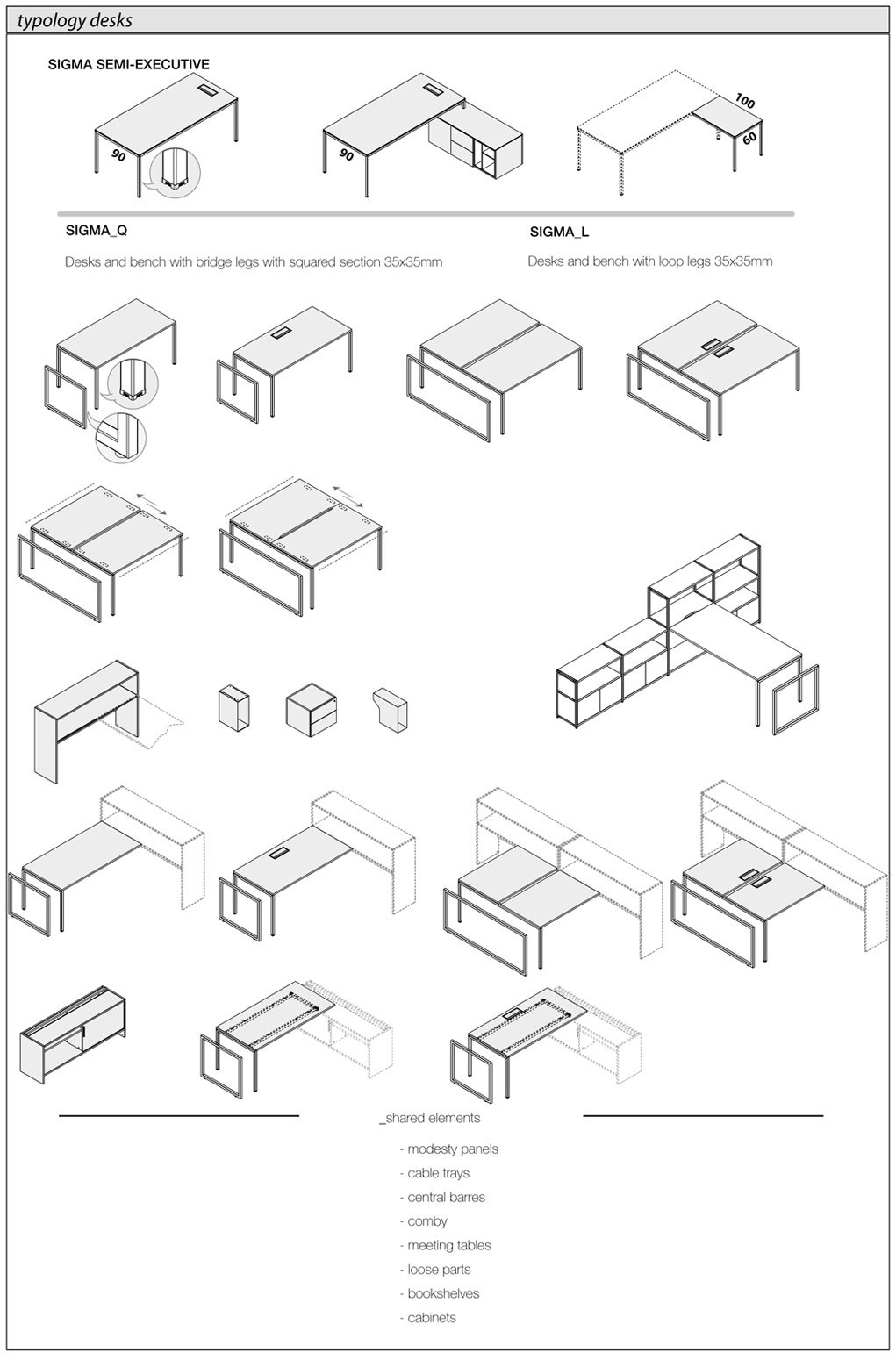 typology desks

SIGMA SEMI-EXECUTIVE

90

90

100

60

SIGMA_Q

Desks and bench with bridge legs with squared section 35x35mm

SIGMA_L

Desks and bench with loop legs 35x35mm

_shared elements

- modesty panels
- cable trays
- central barres
- comby
- meeting tables
- loose parts
- bookshelves
- cabinets